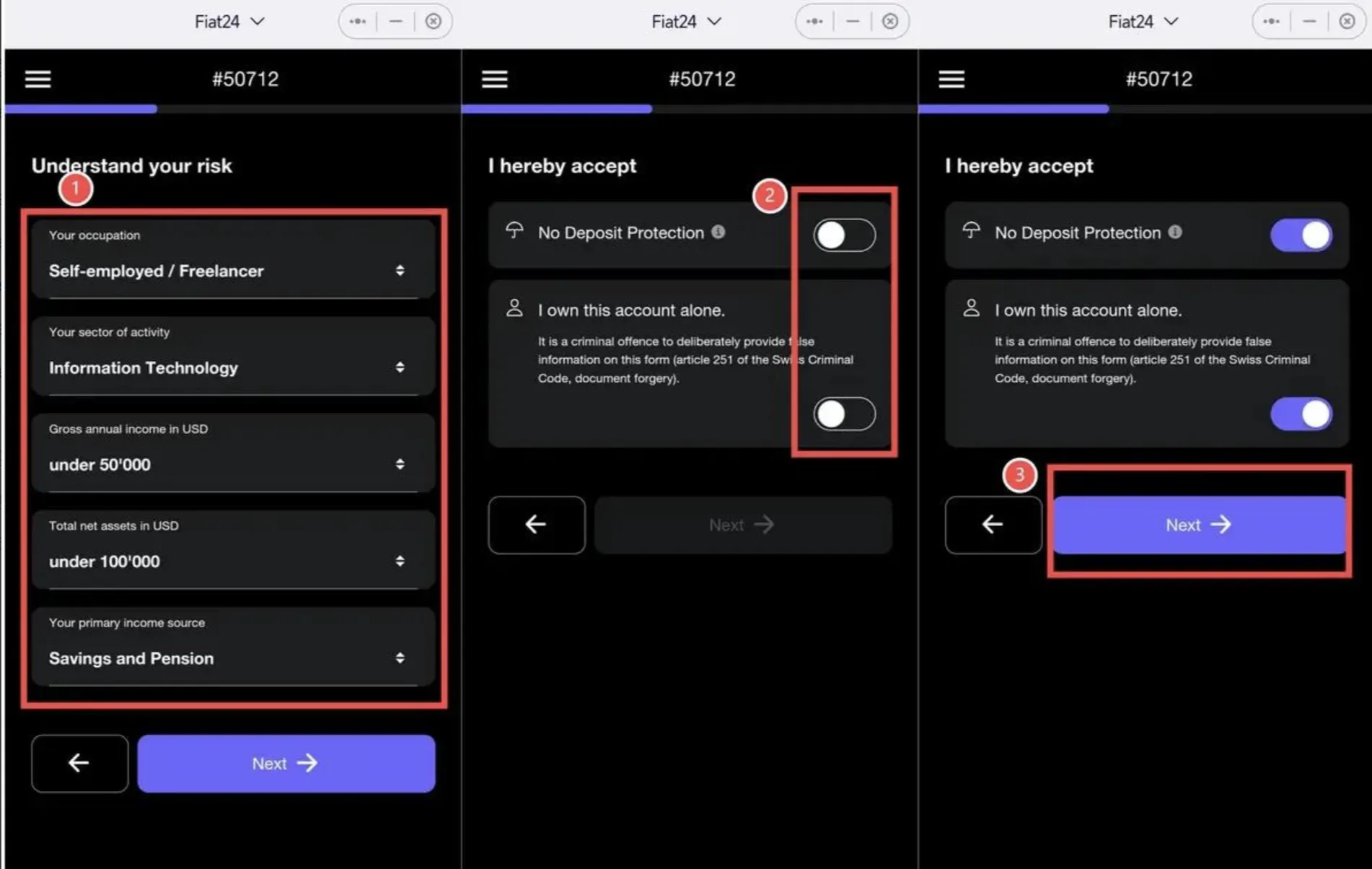 Fiat24

#50712

Understand your risk

1

Your occupation
Self-employed / Freelancer

Your sector of activity
Information Technology

Gross annual income in USD
under 50'000

Total net assets in USD
under 100'000

Your primary income source
Savings and Pension

Next

Fiat24

#50712

I hereby accept

2

No Deposit Protection

I own this account alone.

It is a criminal offence to deliberately provide false information on this form (article 251 of the Swiss Criminal Code, document forgery).

Next

Fiat24

#50712

I hereby accept

No Deposit Protection

I own this account alone.

It is a criminal offence to deliberately provide false information on this form (article 251 of the Swiss Criminal Code, document forgery).

3

Next